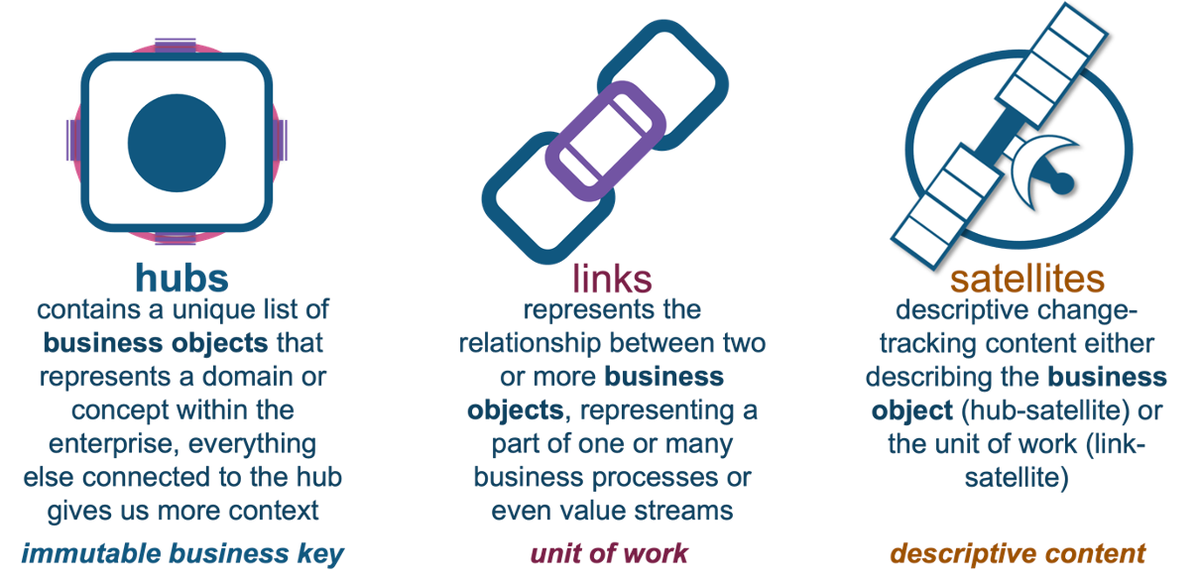 hubs

contains a unique list of business objects that represents a domain or concept within the enterprise, everything else connected to the hub gives us more context

immutable business key

links

represents the relationship between two or more business objects, representing a part of one or many business processes or even value streams

unit of work

satellites

descriptive change-tracking content either describing the business object (hub-satellite) or the unit of work (link-satellite)

descriptive content